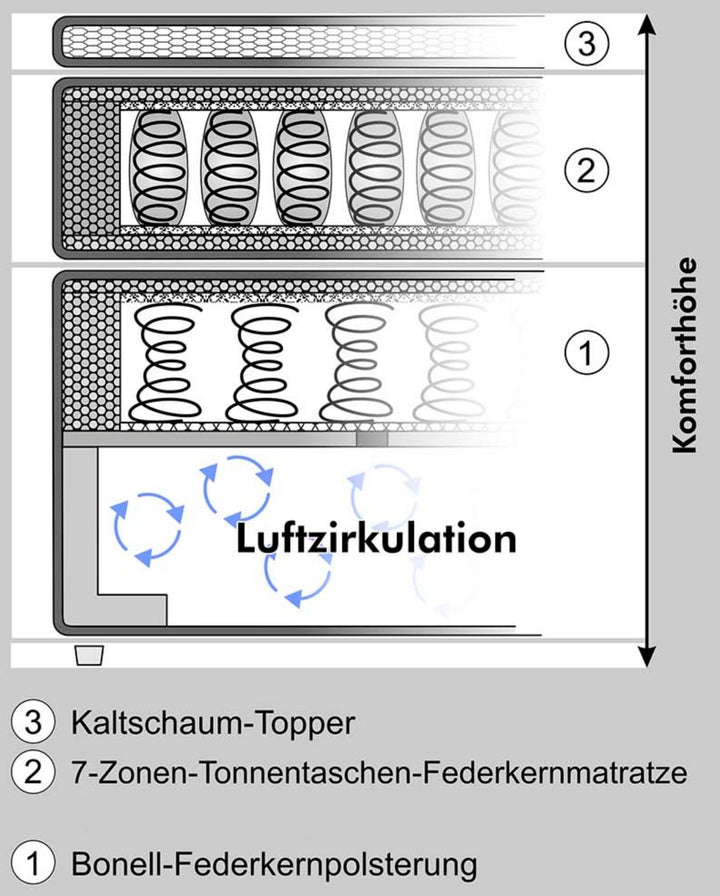 3

2

1

Komforthöhe

Luftzirkulation

3 Kaltschaum-Topper

2 7-Zonen-Tonnentaschen-Federkernmatratze

1 Bonell-Federkernpolsterung