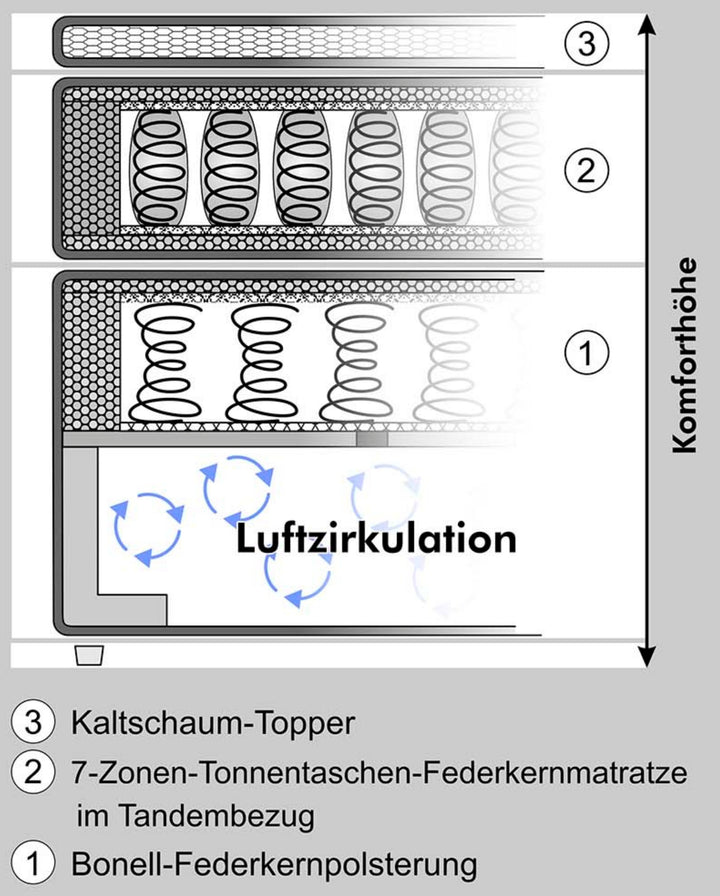 3

2

1

Komforthöhe

Luftzirkulation

3 Kaltschaum-Topper

2 7-Zonen-Tonnentaschen-Federkernmatratze im Tandembezug

1 Bonell-Federkernpolsterung