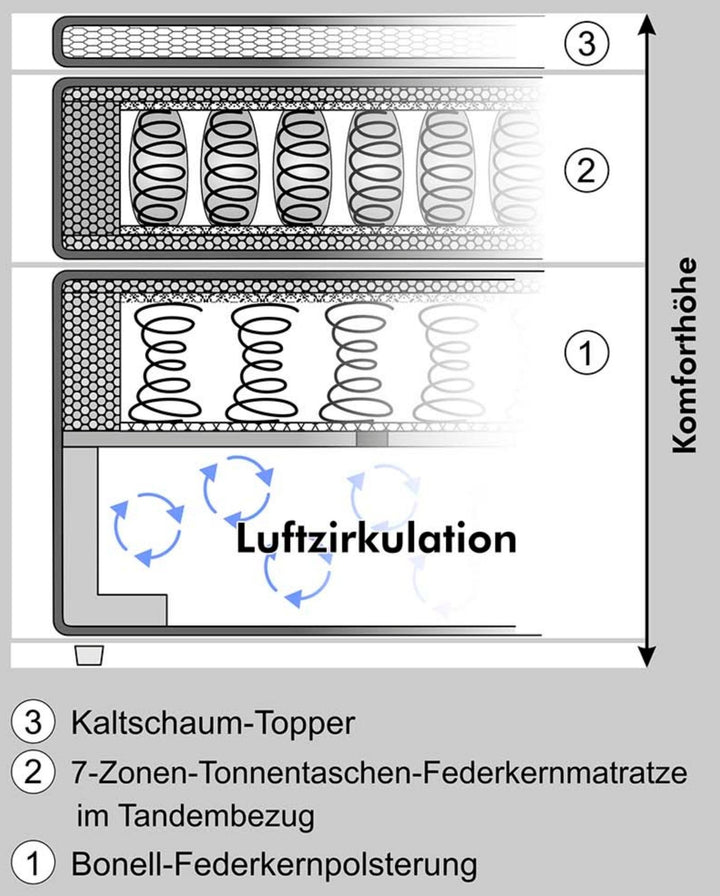 3

2

1

Komforthöhe

Luftzirkulation

3 Kaltschaum-Topper

2 7-Zonen-Tonnentaschen-Federkernmatratze im Tandembezug

1 Bonell-Federkernpolsterung